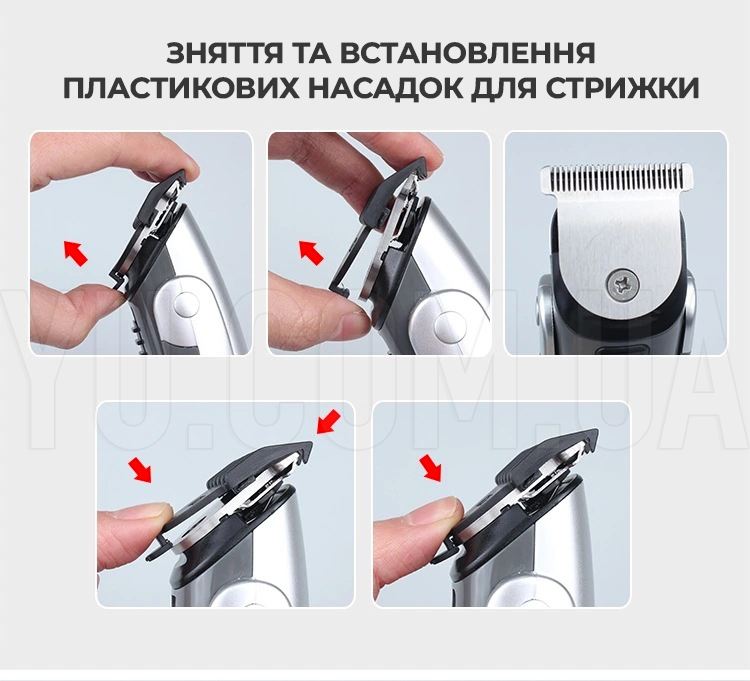 ЗНЯТТЯ ТА ВСТАНОВЛЕННЯ ПЛАСТИКОВИХ НАСАДОК ДЛЯ СТРИЖКИ

YU.COM.UA