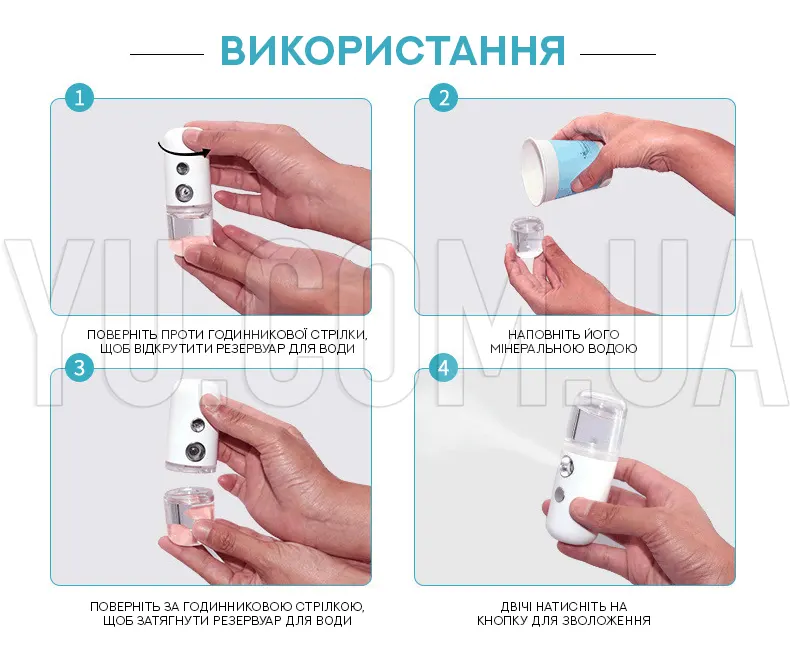 ВИКОРИСТАННЯ

1

ПОВЕРНІТЬ ПРОТИ ГОДИННИКОВОЇ СТРІЛКИ, ЩОБ ВІДКРУТИТИ РЕЗЕРВУАР ДЛЯ ВОДИ

2

НАПОВНІТЬ ЙОГО МІНЕРАЛЬНОЮ ВОДОЮ

3

ПОВЕРНІТЬ ЗА ГОДИННИКОВОЮ СТРІЛКОЮ, ЩОБ ЗАТЯГНУТИ РЕЗЕРВУАР ДЛЯ ВОДИ

4

ДВІЧІ НАТИСНІТЬ НА КНОПКУ ДЛЯ ЗВОЛОЖЕННЯ

YU.COM.UA