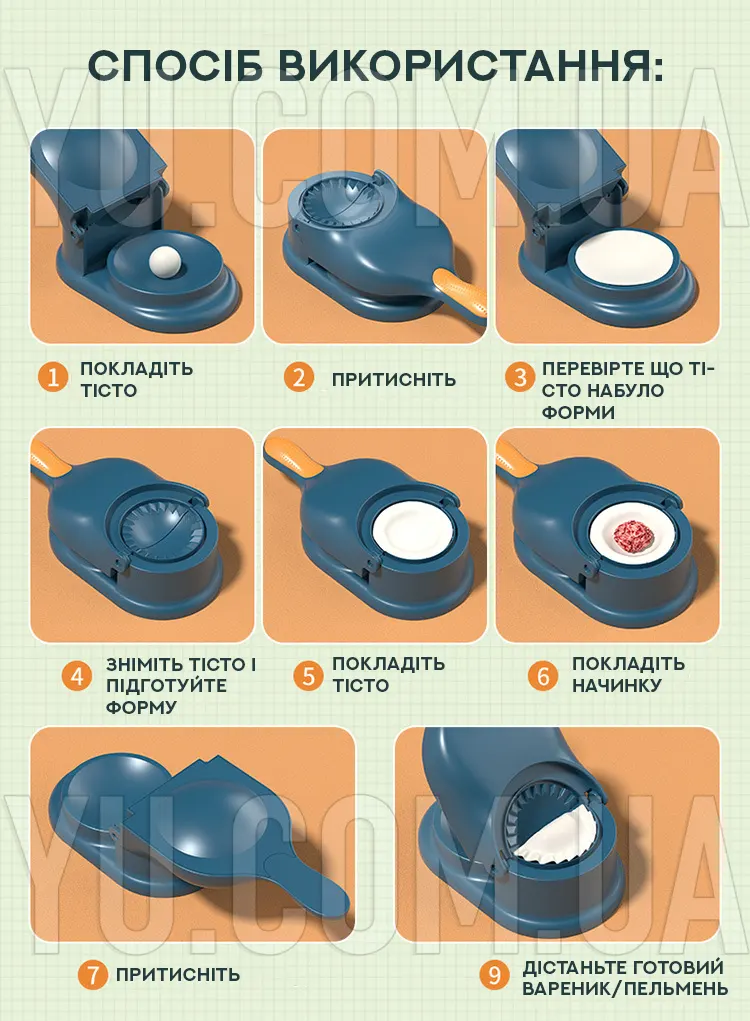 СПОСІБ ВИКОРИСТАННЯ:

YU.COM.UA

1 ПОКЛАДІТЬ ТІСТО

2 ПРИТИСНІТЬ

3 ПЕРЕВІРТЕ ЩО ТІСТО НАБУЛО ФОРМИ

4 ЗНІМІТЬ ТІСТО І ПІДГОТУЙТЕ ФОРМУ

5 ПОКЛАДІТЬ ТІСТО

6 ПОКЛАДІТЬ НАЧИНКУ

YU.COM.UA

7 ПРИТИСНІТЬ

9 ДІСТАНЬТЕ ГОТОВИЙ ВАРЕНИК/ПЕЛЬМЕНЬ