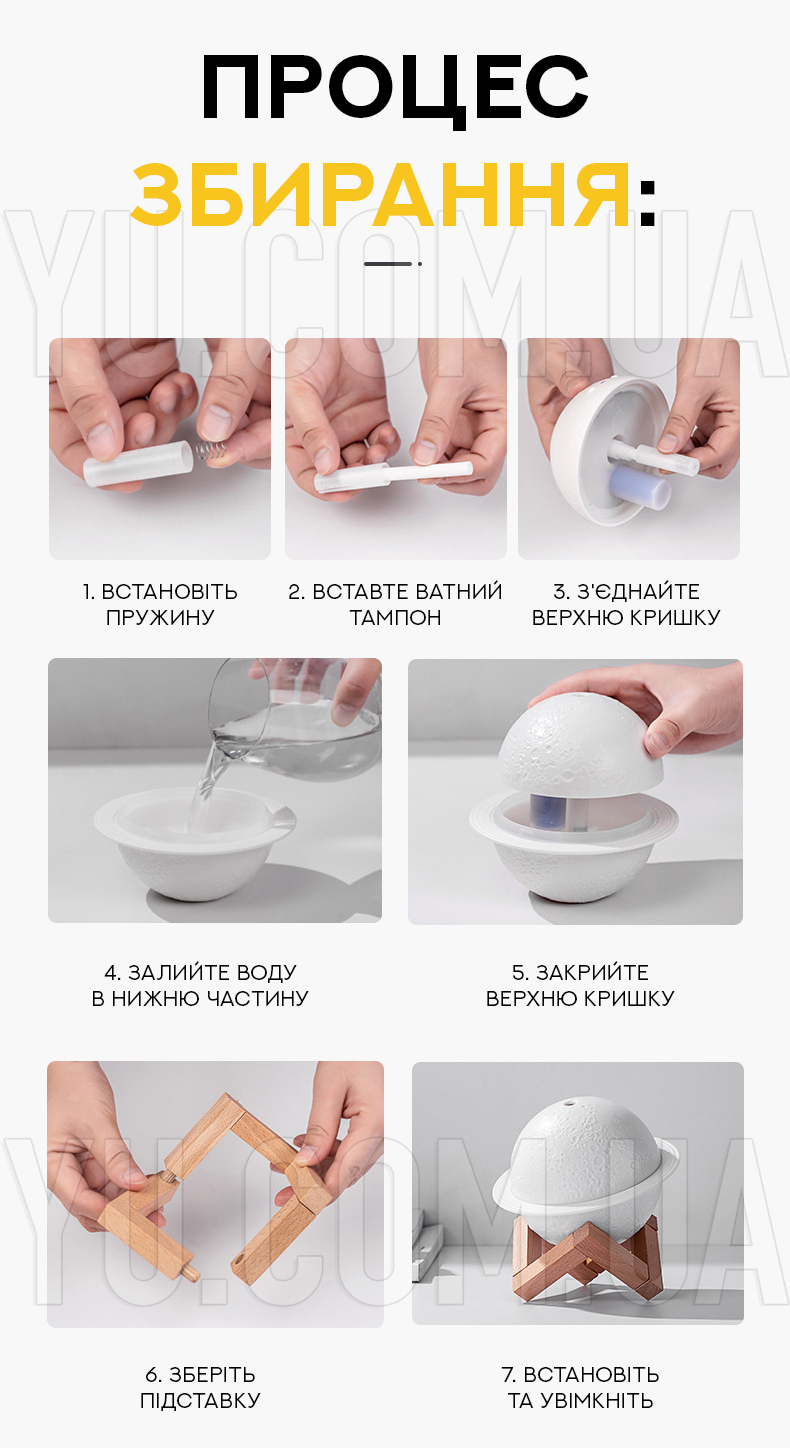 ПРОЦЕС
ЗБИРАННЯ:

1. ВСТАНОВІТЬ ПРУЖИНУ

2. ВСТАВТЕ ВАТНИЙ ТАМПОН

3. З'ЄДНАЙТЕ ВЕРХНЮ КРИШКУ

4. ЗАЛИЙТЕ ВОДУ В НИЖНЮ ЧАСТИНУ

5. ЗАКРИЙТЕ ВЕРХНЮ КРИШКУ

6. ЗБЕРІТЬ ПІДСТАВКУ

7. ВСТАНОВІТЬ ТА УВІМКНІТЬ

YU.COM.UA