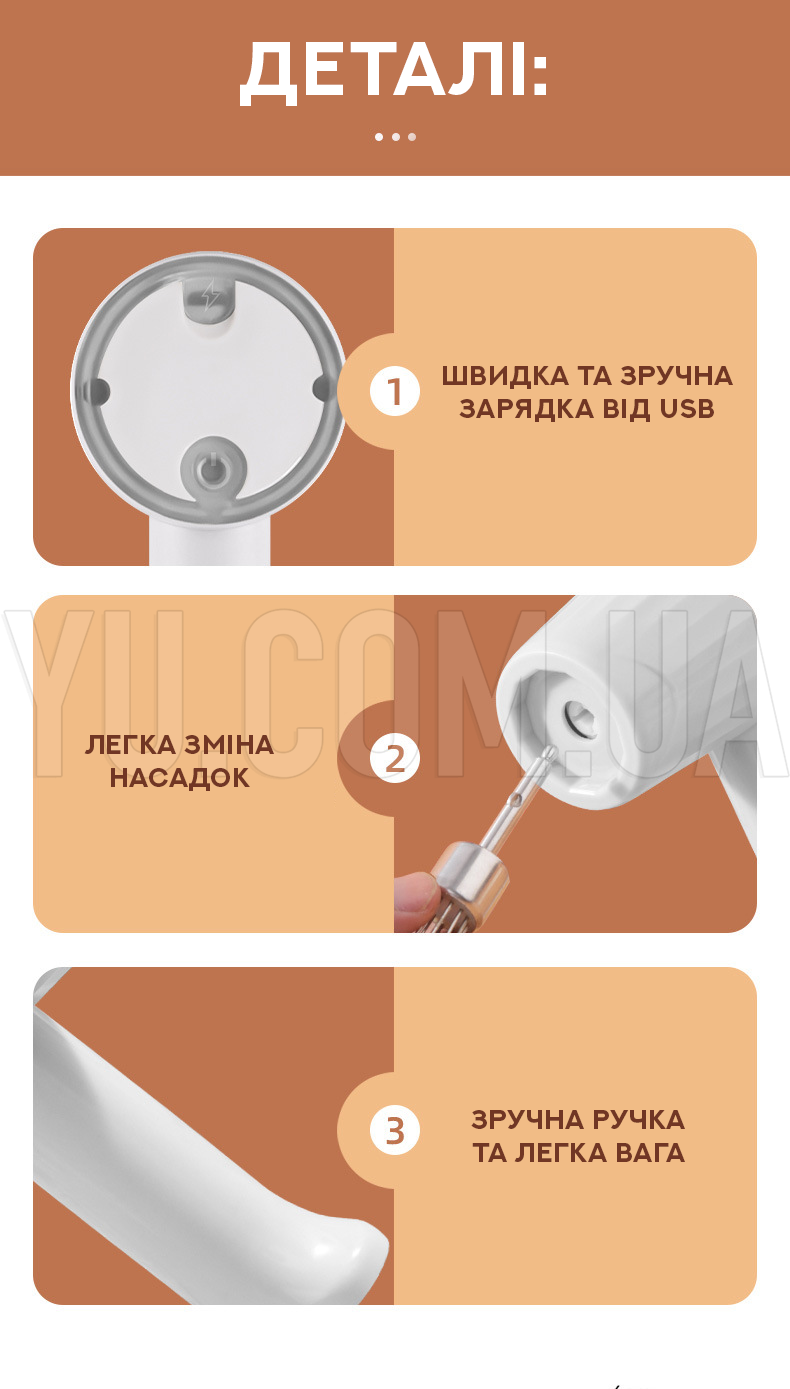 ДЕТАЛІ:

1 ШВИДКА ТА ЗРУЧНА ЗАРЯДКА ВІД USB

YU.COM.UA

ЛЕГКА ЗМІНА НАСАДОК 2

3 ЗРУЧНА РУЧКА ТА ЛЕГКА ВАГА